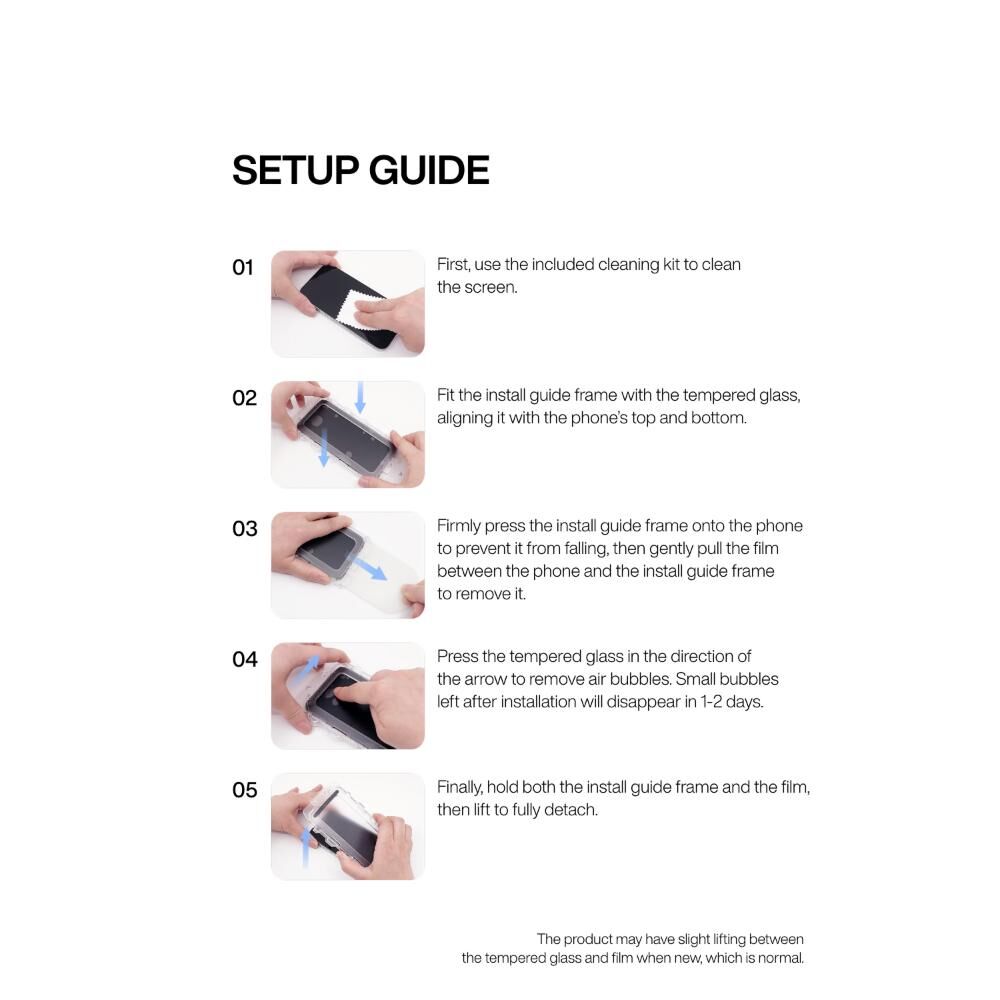 SETUP GUIDE

01

First, use the included cleaning kit to clean the screen.

02

Fit the install guide frame with the tempered glass, aligning it with the phone's top and bottom.

03

Firmly press the install guide frame onto the phone to prevent it from falling, then gently pull the film between the phone and the install guide frame to remove it.

04

Press the tempered glass in the direction of the arrow to remove air bubbles. Small bubbles left after installation will disappear in 1-2 days.

05

Finally, hold both the install guide frame and the film, then lift to fully detach.

The product may have slight lifting between the tempered glass and film when new, which is normal.