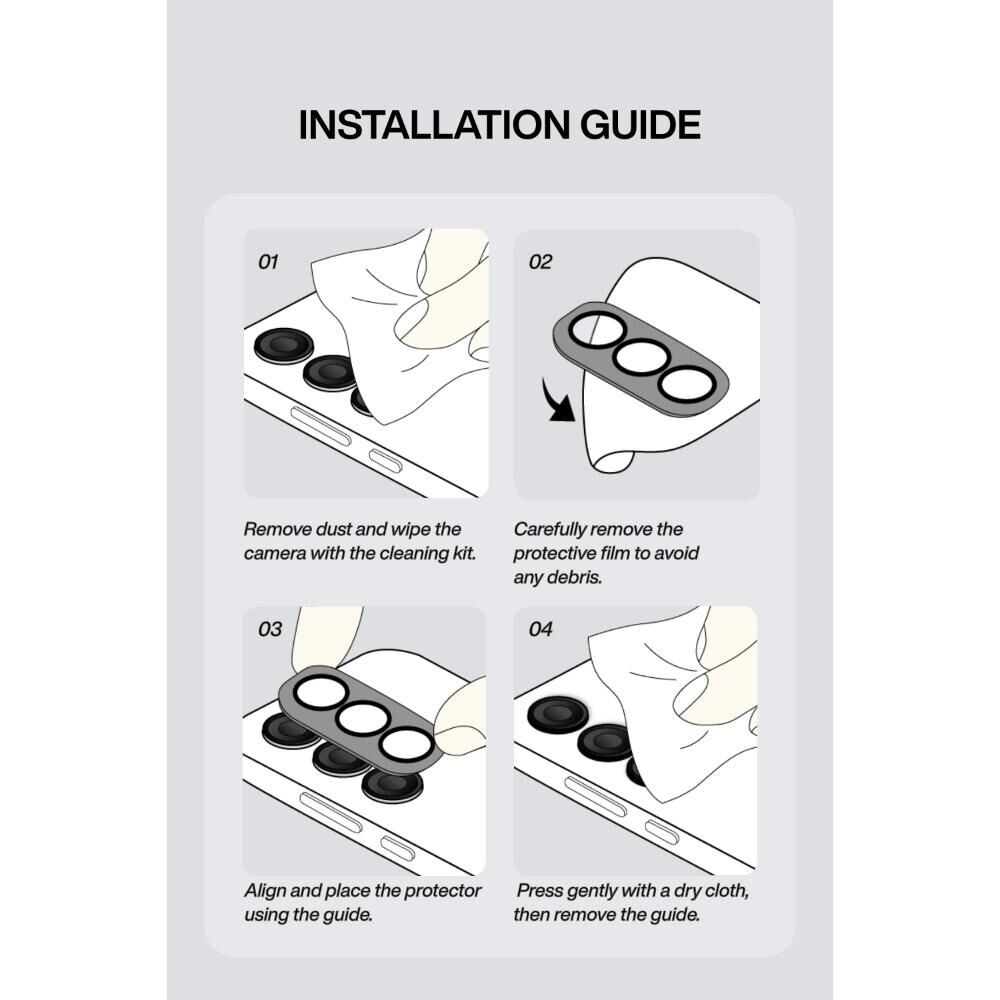 INSTALLATION GUIDE

01

Remove dust and wipe the camera with the cleaning kit.

02

Carefully remove the protective film to avoid any debris.

03

Align and place the protector using the guide.

04

Press gently with a dry cloth, then remove the guide.