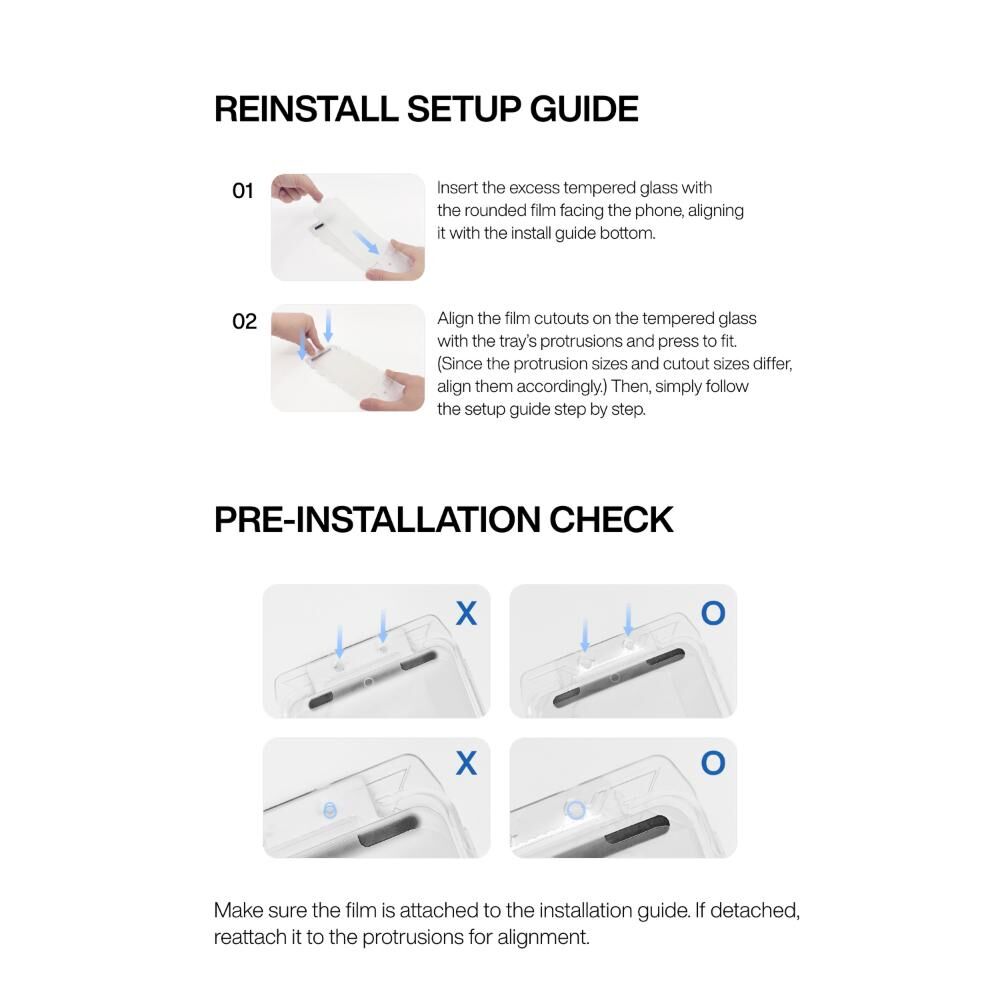 REINSTALL SETUP GUIDE

01

Insert the excess tempered glass with the rounded film facing the phone, aligning it with the install guide bottom.

02

Align the film cutouts on the tempered glass with the tray's protrusions and press to fit. (Since the protrusion sizes and cutout sizes differ, align them accordingly.) Then, simply follow the setup guide step by step.

PRE-INSTALLATION CHECK

X

O

X

O

Make sure the film is attached to the installation guide. If detached, reattach it to the protrusions for alignment.