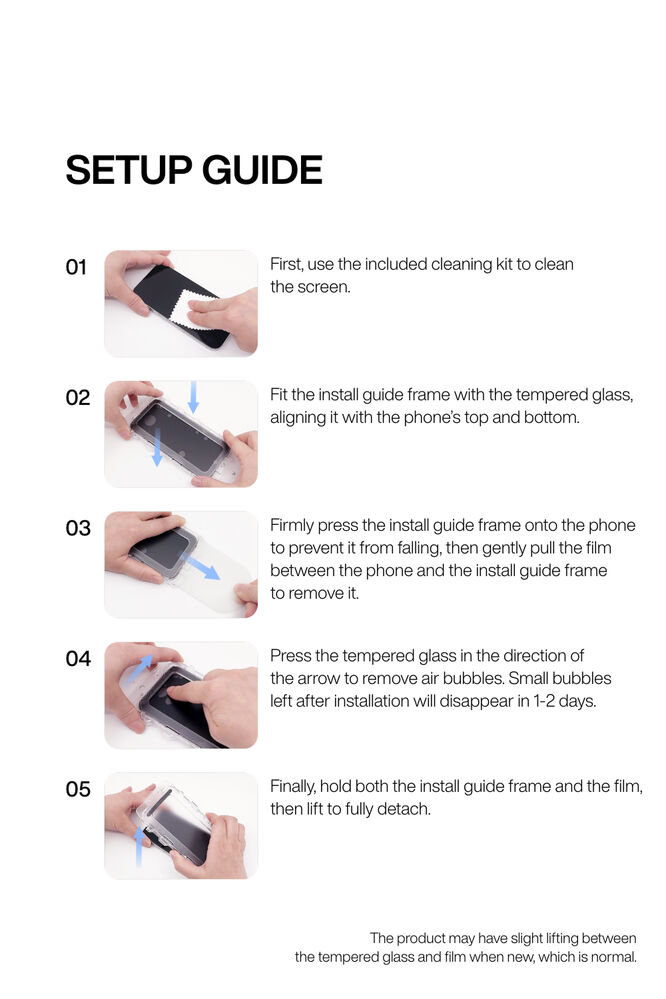 SETUP GUIDE

01
First, use the included cleaning kit to clean the screen.

02
Fit the install guide frame with the tempered glass, aligning it with the phone's top and bottom.

03
Firmly press the install guide frame onto the phone to prevent it from falling, then gently pull the film between the phone and the install guide frame to remove it.

04
Press the tempered glass in the direction of the arrow to remove air bubbles. Small bubbles left after installation will disappear in 1-2 days.

05
Finally, hold both the install guide frame and the film, then lift to fully detach.

The product may have slight lifting between the tempered glass and film when new, which is normal.