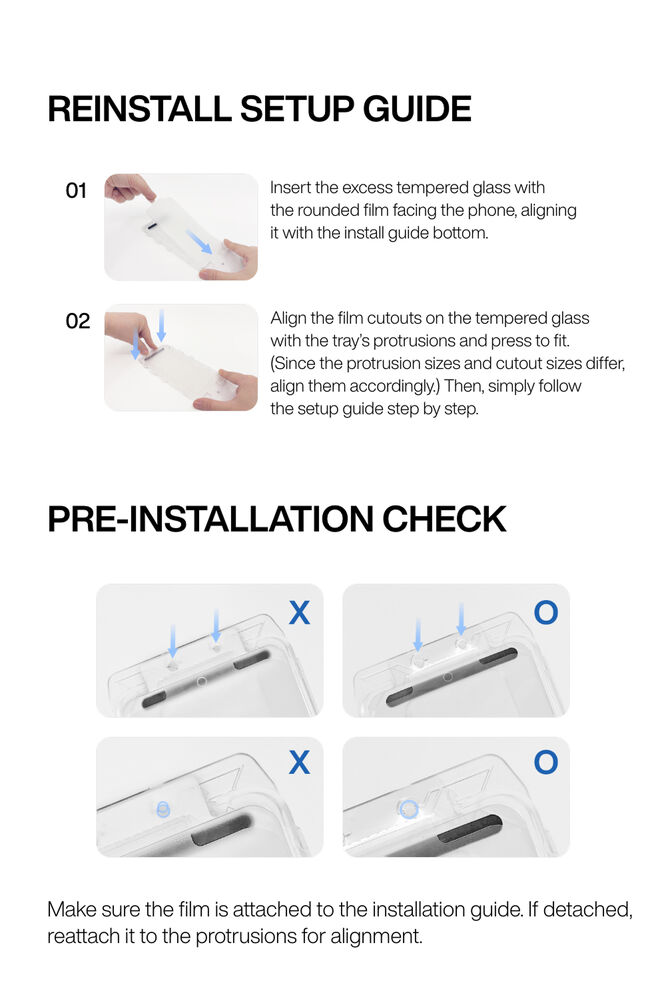 REINSTALL SETUP GUIDE

01

Insert the excess tempered glass with the rounded film facing the phone, aligning it with the install guide bottom.

02

Align the film cutouts on the tempered glass with the tray's protrusions and press to fit. (Since the protrusion sizes and cutout sizes differ, align them accordingly.) Then, simply follow the setup guide step by step.

PRE-INSTALLATION CHECK

X

O

X

O

Make sure the film is attached to the installation guide. If detached, reattach it to the protrusions for alignment.