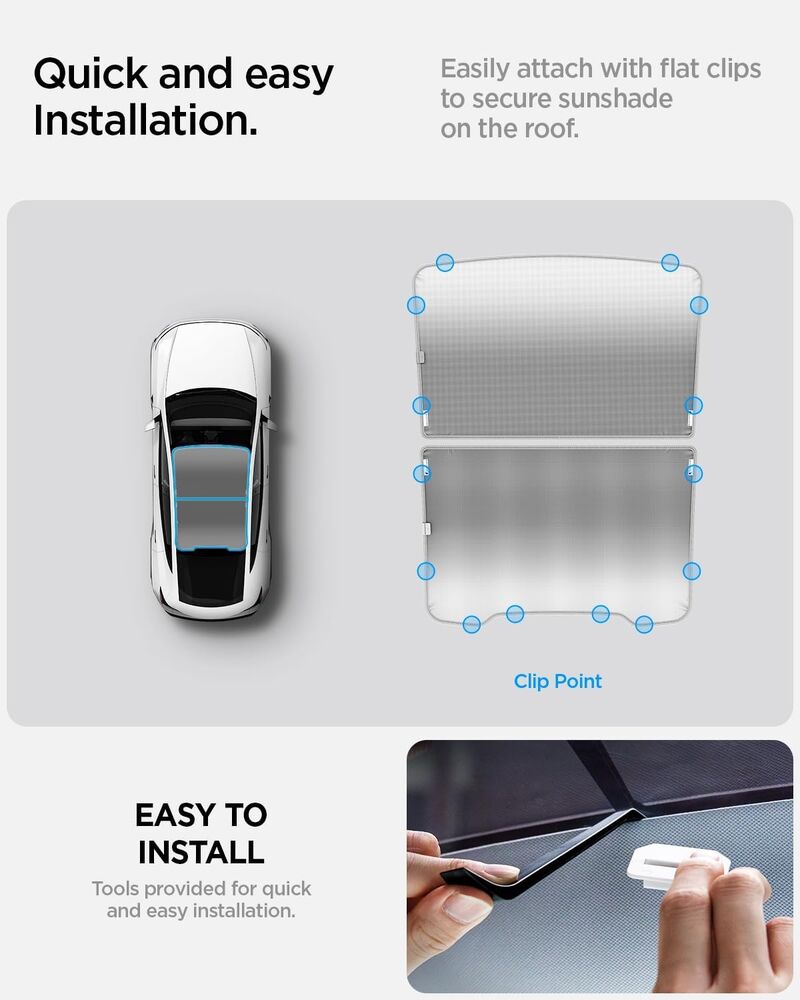 Quick and easy Installation.

Easily attach with flat clips to secure sunshade on the roof.

Clip Point

EASY TO INSTALL

Tools provided for quick and easy installation.