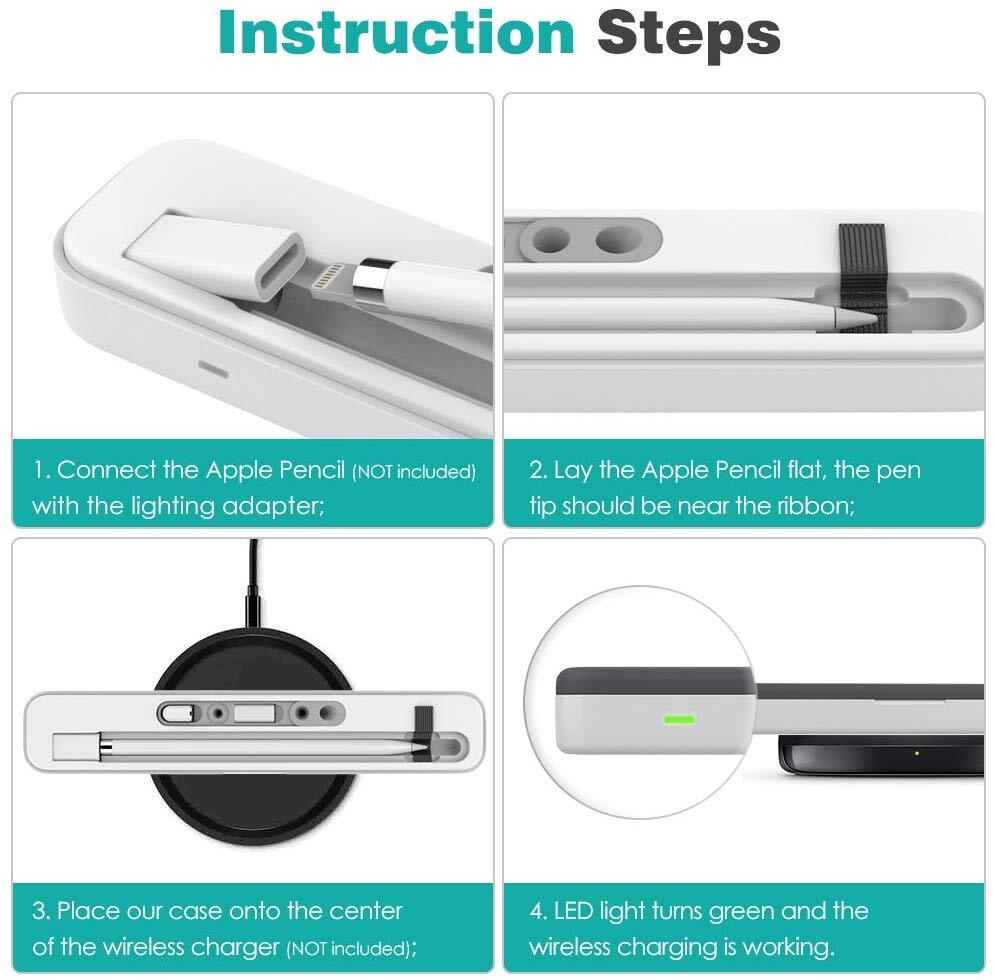 Instruction Steps

1. Connect the Apple Pencil (NOT included) with the lighting adapter;

2. Lay the Apple Pencil flat, the pen tip should be near the ribbon;

3. Place our case onto the center of the wireless charger (NOT included);

4. LED light turns green and the wireless charging is working.