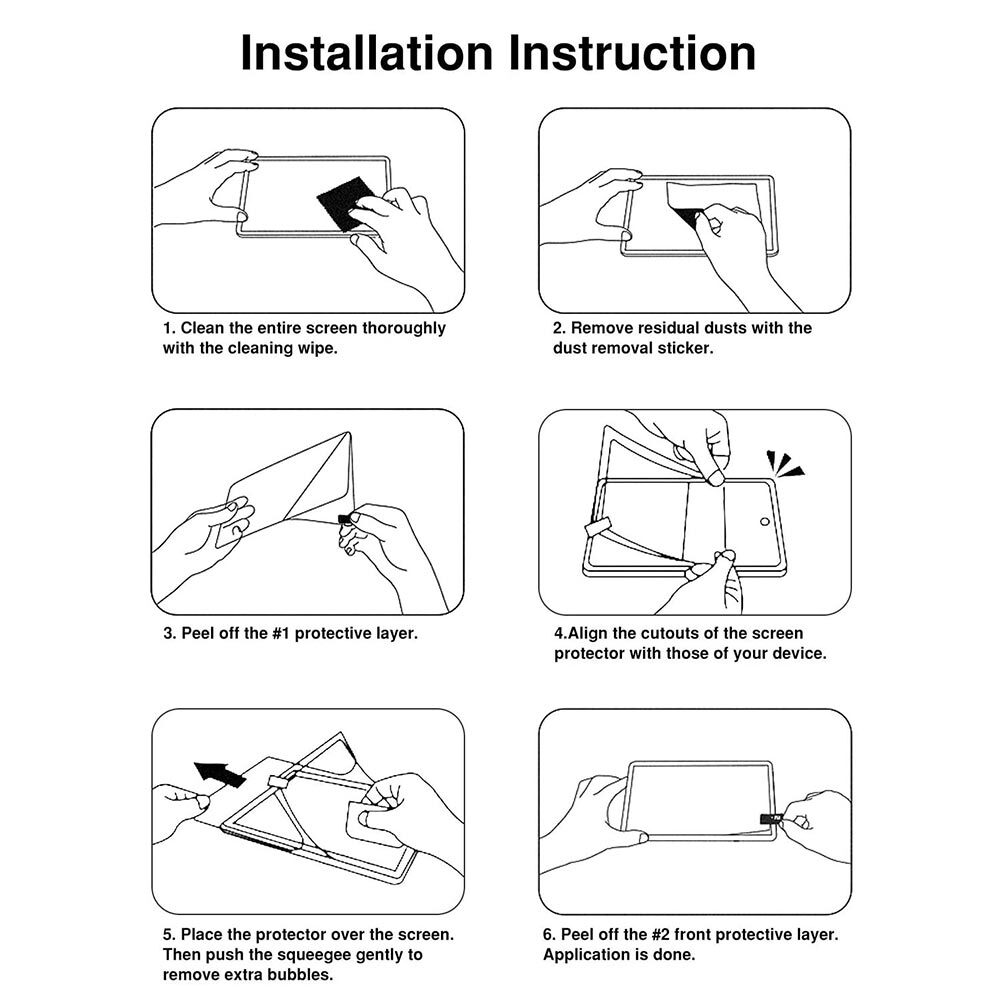 Installation Instruction

1. Clean the entire screen thoroughly with the cleaning wipe.

2. Remove residual dusts with the dust removal sticker.

3. Peel off the #1 protective layer.

4.Align the cutouts of the screen protector with those of your device.

5. Place the protector over the screen. Then push the squeegee gently to remove extra bubbles.

6. Peel off the #2 front protective layer. Application is done.