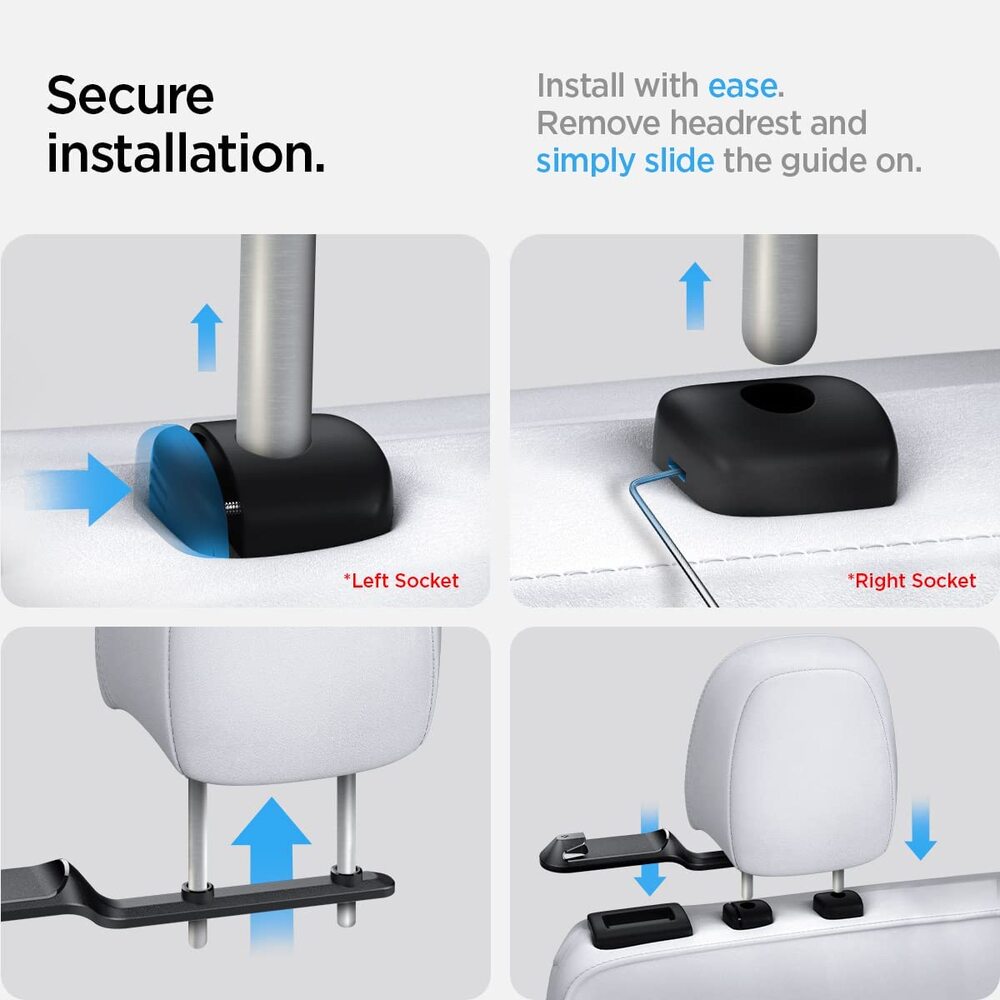 Secure installation.

Install with ease.
Remove headrest and simply slide the guide on.

*Left Socket

*Right Socket