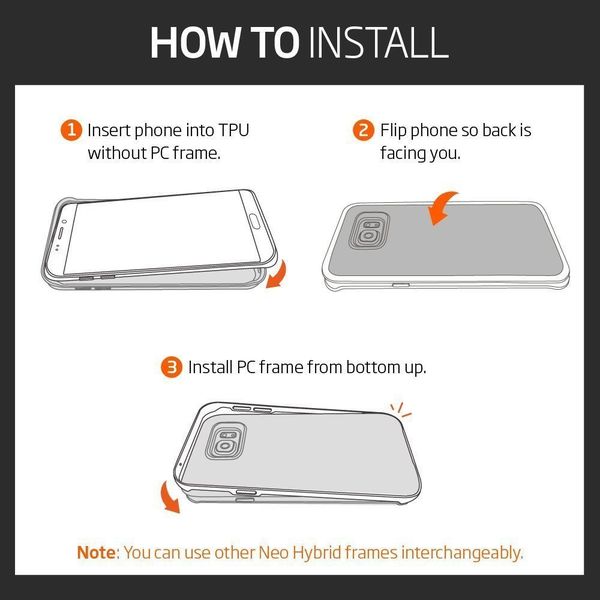 HOW TO INSTALL

1 Insert phone into TPU without PC frame.

2 Flip phone so back is facing you.

3 Install PC frame from bottom up.

Note: You can use other Neo Hybrid frames interchangeably.