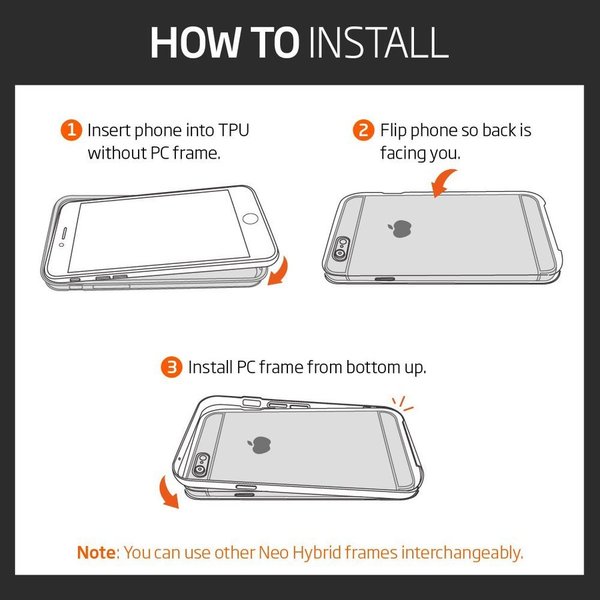 HOW TO INSTALL

1 Insert phone into TPU without PC frame.

2 Flip phone so back is facing you.

3 Install PC frame from bottom up.

Note: You can use other Neo Hybrid frames interchangeably.