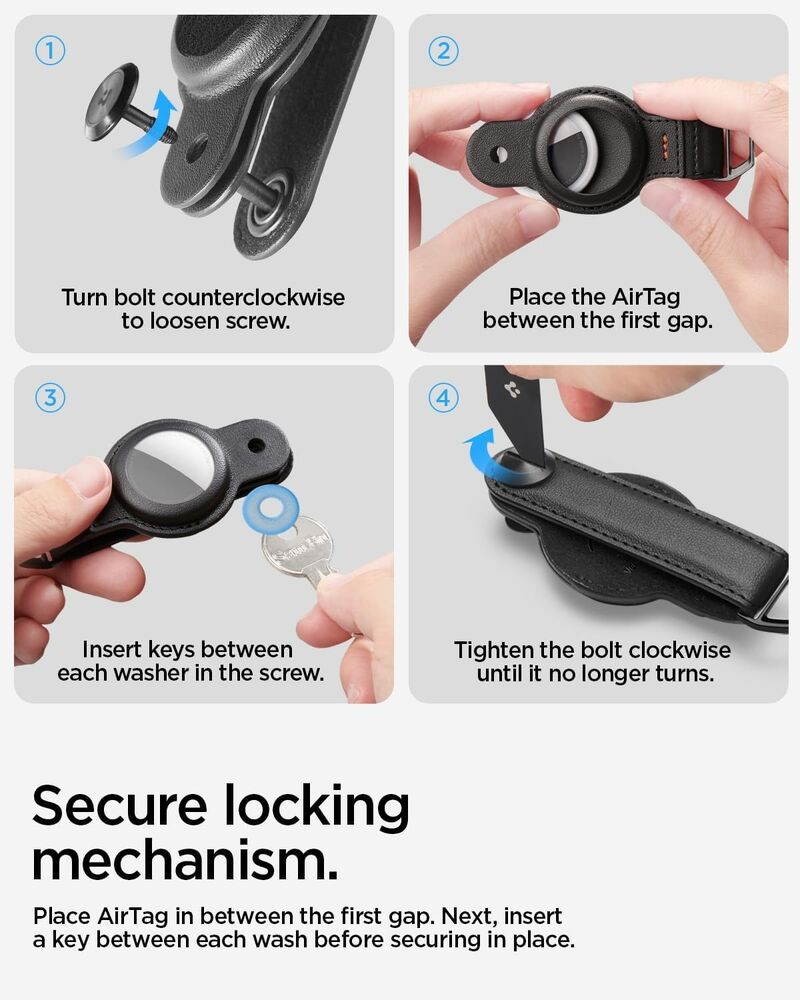 ①

Turn bolt counterclockwise to loosen screw.

②

Place the AirTag between the first gap.

③

Insert keys between each washer in the screw.

④

Tighten the bolt clockwise until it no longer turns.

Secure locking mechanism.

Place AirTag in between the first gap. Next, insert a key between each wash before securing in place.