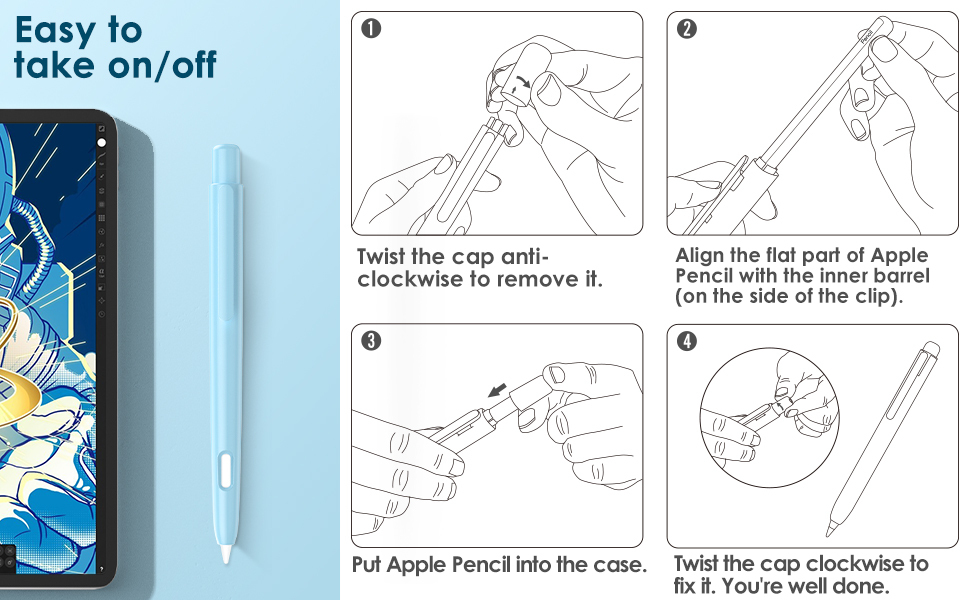 Easy to take on/off

1

Twist the cap anti-clockwise to remove it.

2

Align the flat part of Apple Pencil with the inner barrel (on the side of the clip).

3

Put Apple Pencil into the case.

4

Twist the cap clockwise to fix it. You're well done.