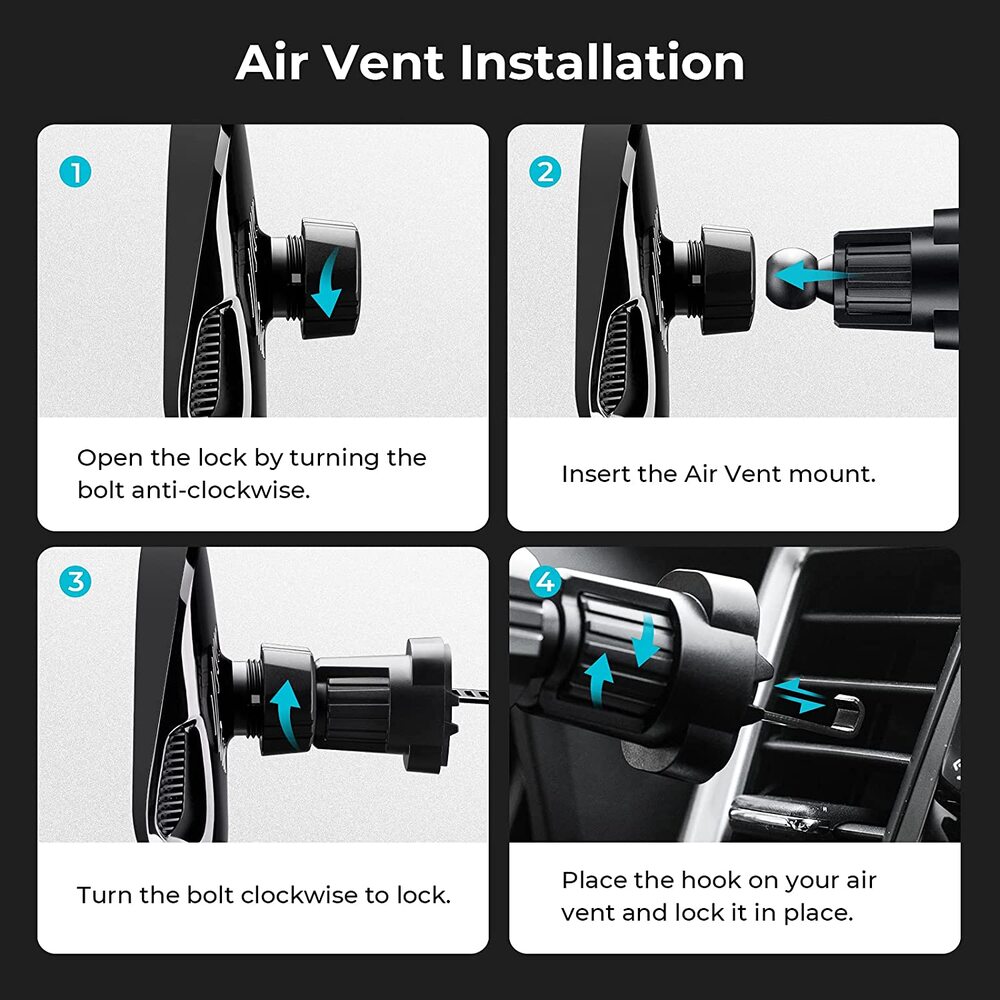 Air Vent Installation

1

Open the lock by turning the bolt anti-clockwise.

2

Insert the Air Vent mount.

3

Turn the bolt clockwise to lock.

4

Place the hook on your air vent and lock it in place.