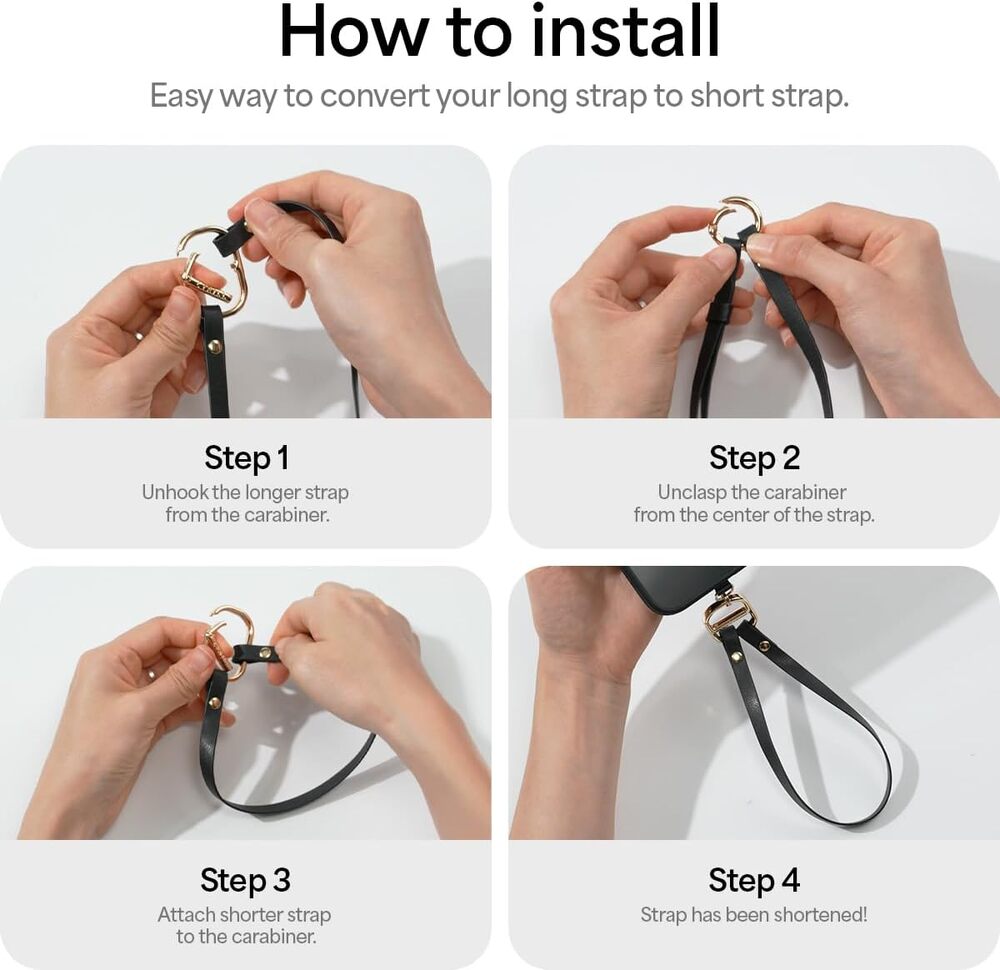 How to install

Easy way to convert your long strap to short strap.

Step 1
Unhook the longer strap from the carabiner.

Step 2
Unclasp the carabiner from the center of the strap.

Step 3
Attach shorter strap to the carabiner.

Step 4
Strap has been shortened!