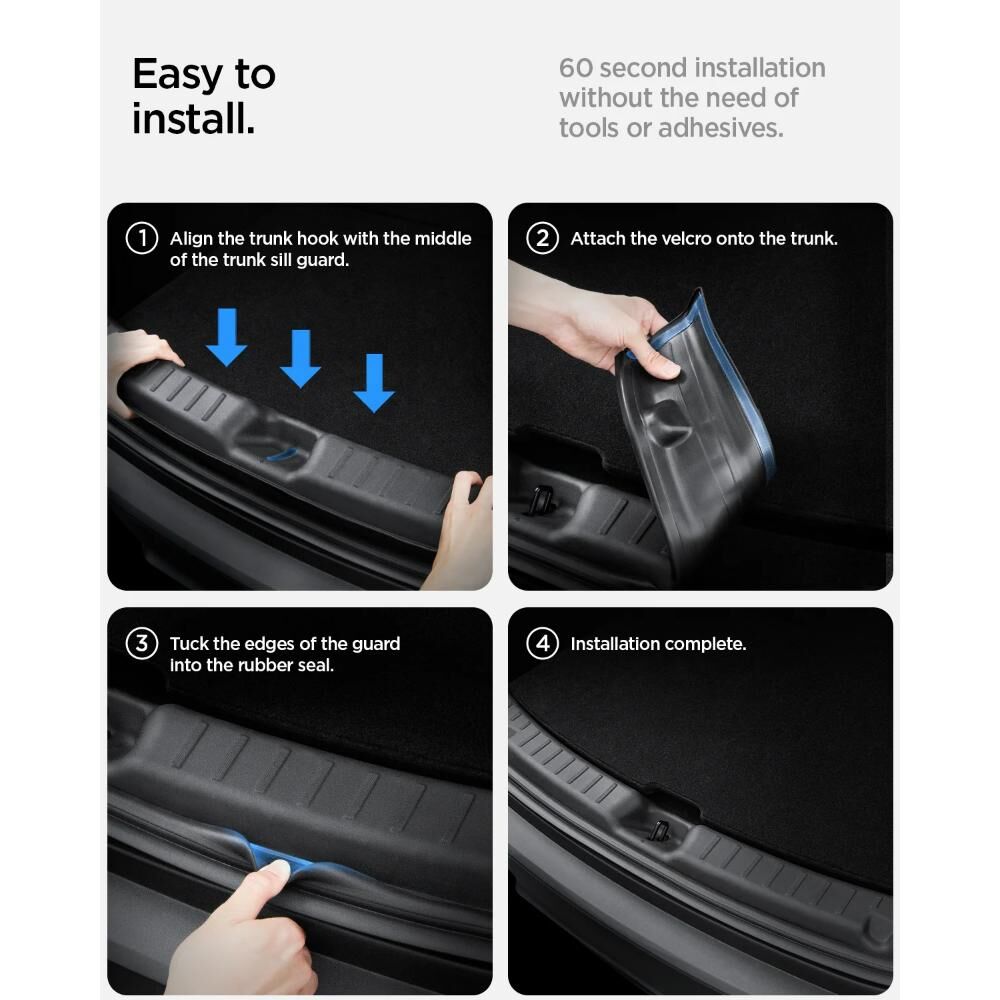 Easy to install.

60 second installation without the need of tools or adhesives.

1 Align the trunk hook with the middle of the trunk sill guard.

2 Attach the velcro onto the trunk.

3 Tuck the edges of the guard into the rubber seal.

4 Installation complete.