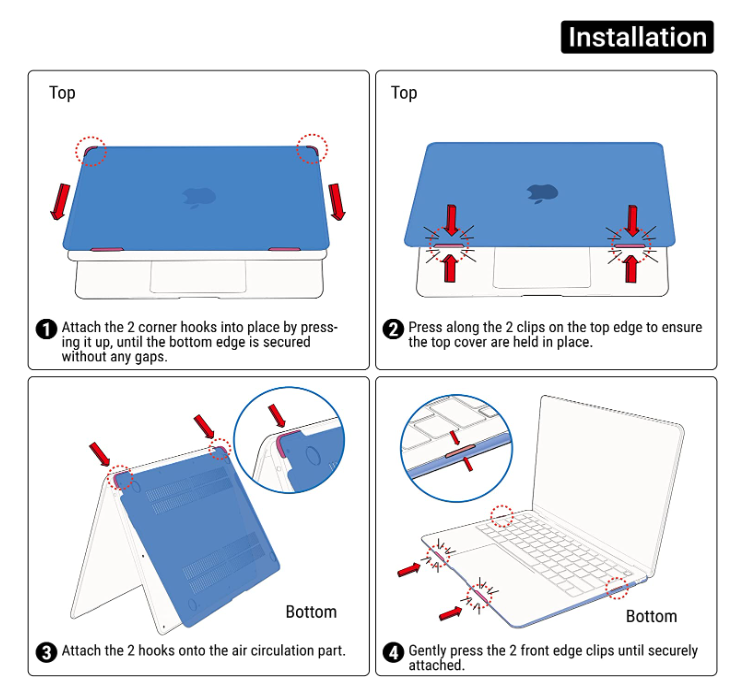 Installation

Top

1 Attach the 2 corner hooks into place by pressing it up, until the bottom edge is secured without any gaps.

Top

2 Press along the 2 clips on the top edge to ensure the top cover are held in place.

Bottom

3 Attach the 2 hooks onto the air circulation part.

Bottom

4 Gently press the 2 front edge clips until securely attached.