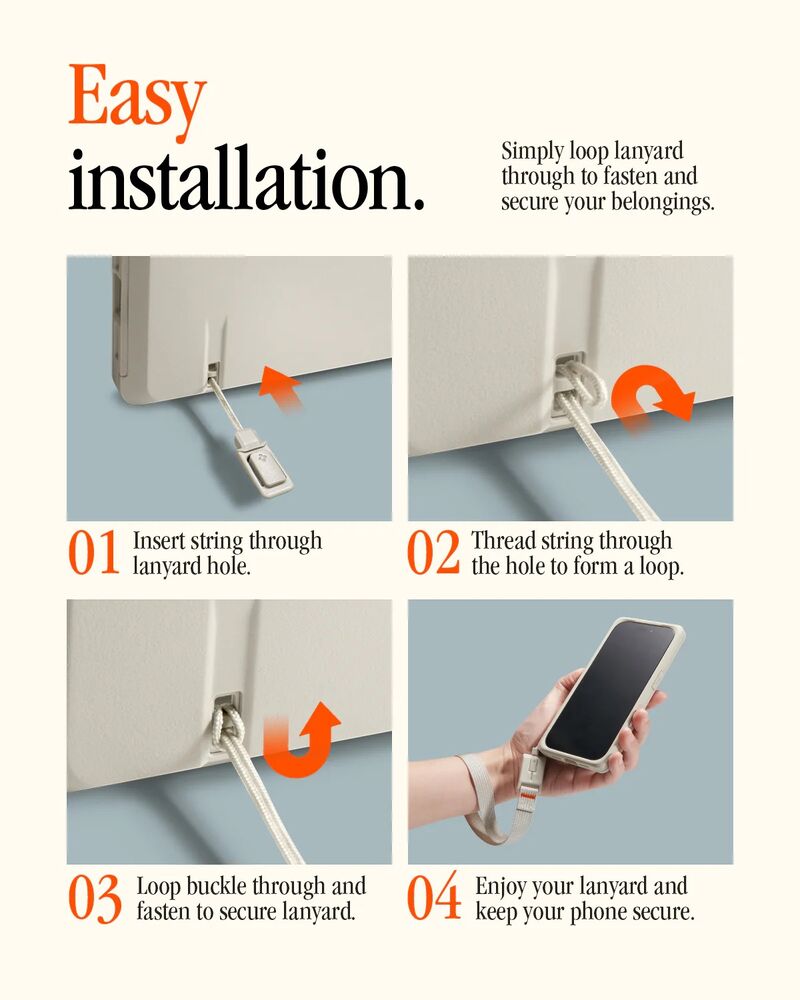 Easy installation.

Simply loop lanyard through to fasten and secure your belongings.

01 Insert string through lanyard hole.

02 Thread string through the hole to form a loop.

03 Loop buckle through and fasten to secure lanyard.

04 Enjoy your lanyard and keep your phone secure.